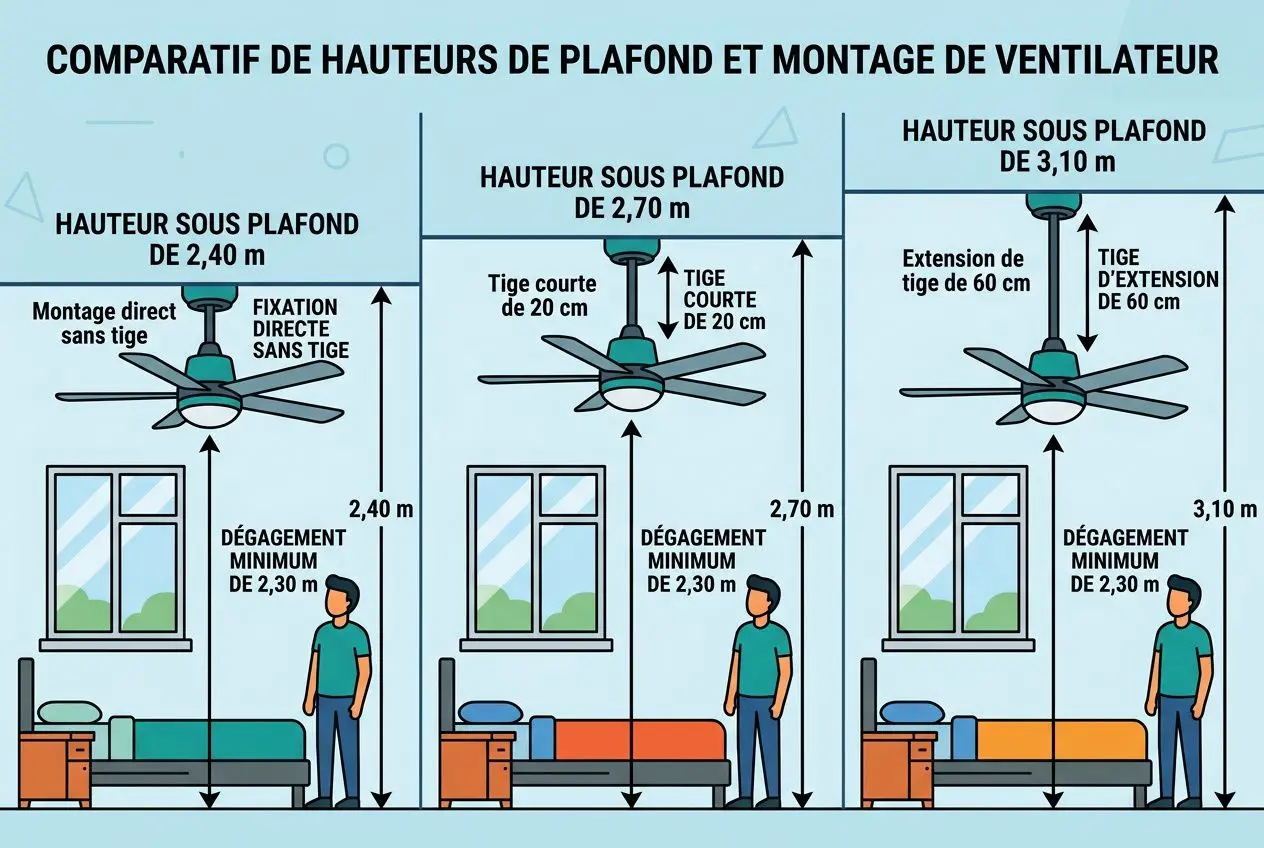 COMPARATIF DE HAUTEURS DE PLAFOND ET MONTAGE DE VENTILATEUR

HAUTEUR SOUS PLAFOND DE 2,40 m

Montage direct sans tige

FIXATION DIRECTE SANS TIGE

2,40 m

DÉGAGEMENT MINIMUM DE 2,30 m

HAUTEUR SOUS PLAFOND DE 2,70 m

Tige courte de 20 cm

TIGE COURTE DE 20 cm

2,70 m

DÉGAGEMENT MINIMUM DE 2,30 m

HAUTEUR SOUS PLAFOND DE 3,10 m

Extension de tige de 60 cm

TIGE D'EXTENSION DE 60 cm

3,10 m

DÉGAGEMENT MINIMUM DE 2,30 m